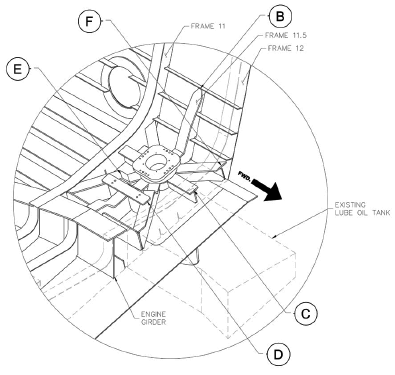 F

B

FRAME 11

FRAME 11.5

FRAME 12

E

FWD.

EXISTING LUBE OIL TANK

ENGINE GIRDER

C

D